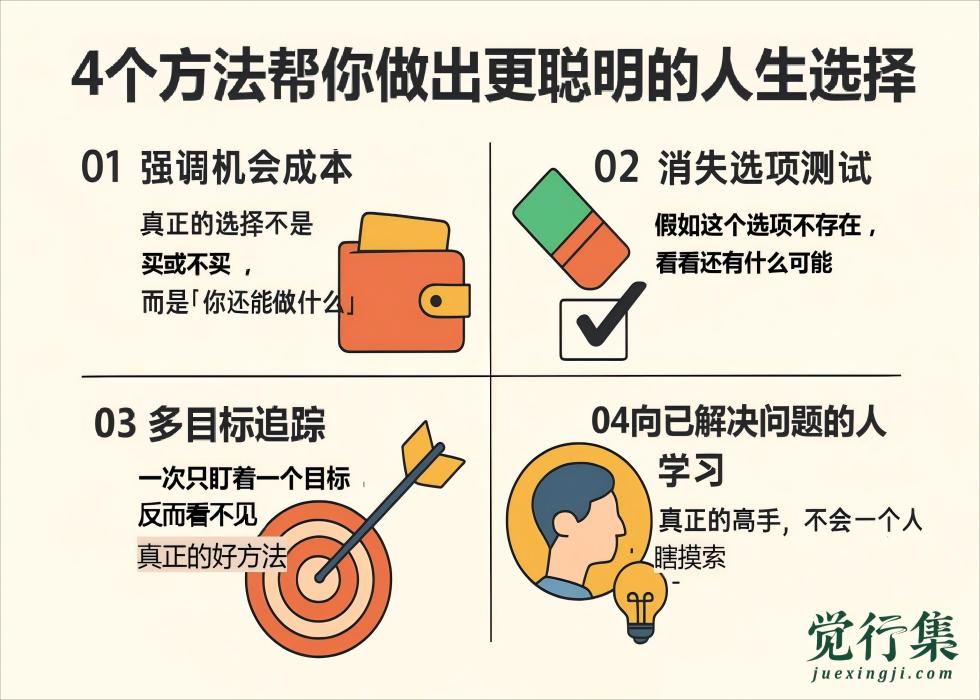 4个方法帮你做出更聪明的人生选择

01 强调机会成本

真正的选择不是买或不买，而是「你还能做什么」

02 消失选项测试

假如这个选项不存在，看看还有什么可能

03 多目标追踪

一次只盯着一个目标反而看不见真正的好方法

04向已解决问题的人学习

真正的高手，不会一个人瞎摸索

觉行集
juexingji.com